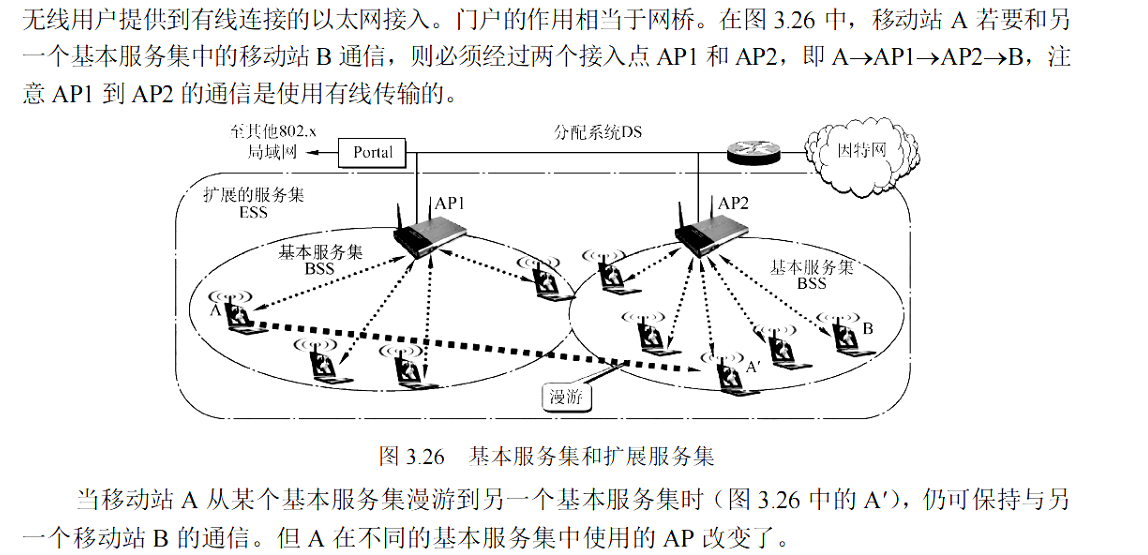 无线用户提供到有线连接的以太网接入。门户的作用相当于网桥。在图 3.26 中，移动站 A 若要和另一个基本服务集中的移动站 B 通信，则必须经过两个接入点 AP1 和 AP2，即 A→AP1→AP2→B，注意 AP1 到 AP2 的通信是使用有线传输的。

至其他802.x 局域网
Portal
分配系统DS
因特网
扩展的服务集 ESS
AP1
AP2
基本服务集 BSS
基本服务集 BSS
A
B
A′
漫游

图 3.26　基本服务集和扩展服务集

当移动站 A 从某个基本服务集漫游到另一个基本服务集时（图 3.26 中的 A′），仍可保持与另一个移动站 B 的通信。但 A 在不同的基本服务集中使用的 AP 改变了。